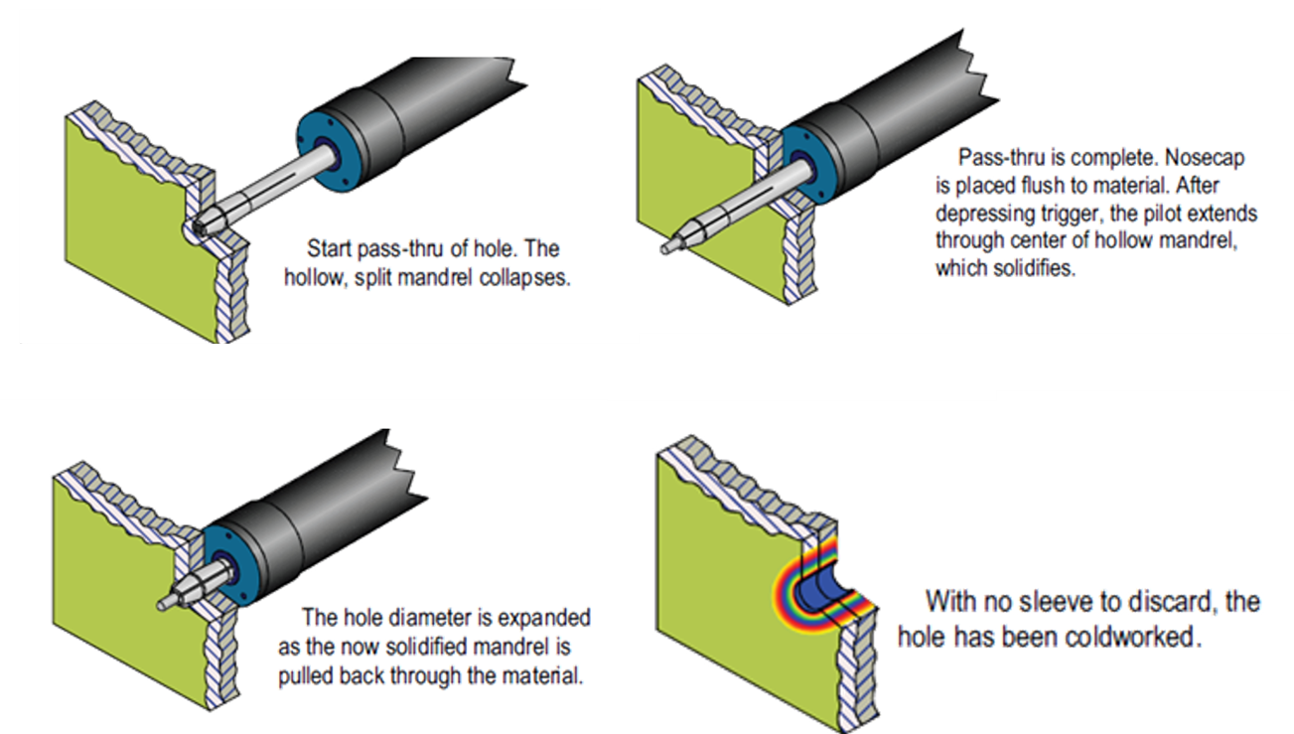 Start pass-thru of hole. The hollow, split mandrel collapses.

Pass-thru is complete. Nosecap is placed flush to material. After depressing trigger, the pilot extends through center of hollow mandrel, which solidifies.

The hole diameter is expanded as the now solidified mandrel is pulled back through the material.

With no sleeve to discard, the hole has been coldworked.