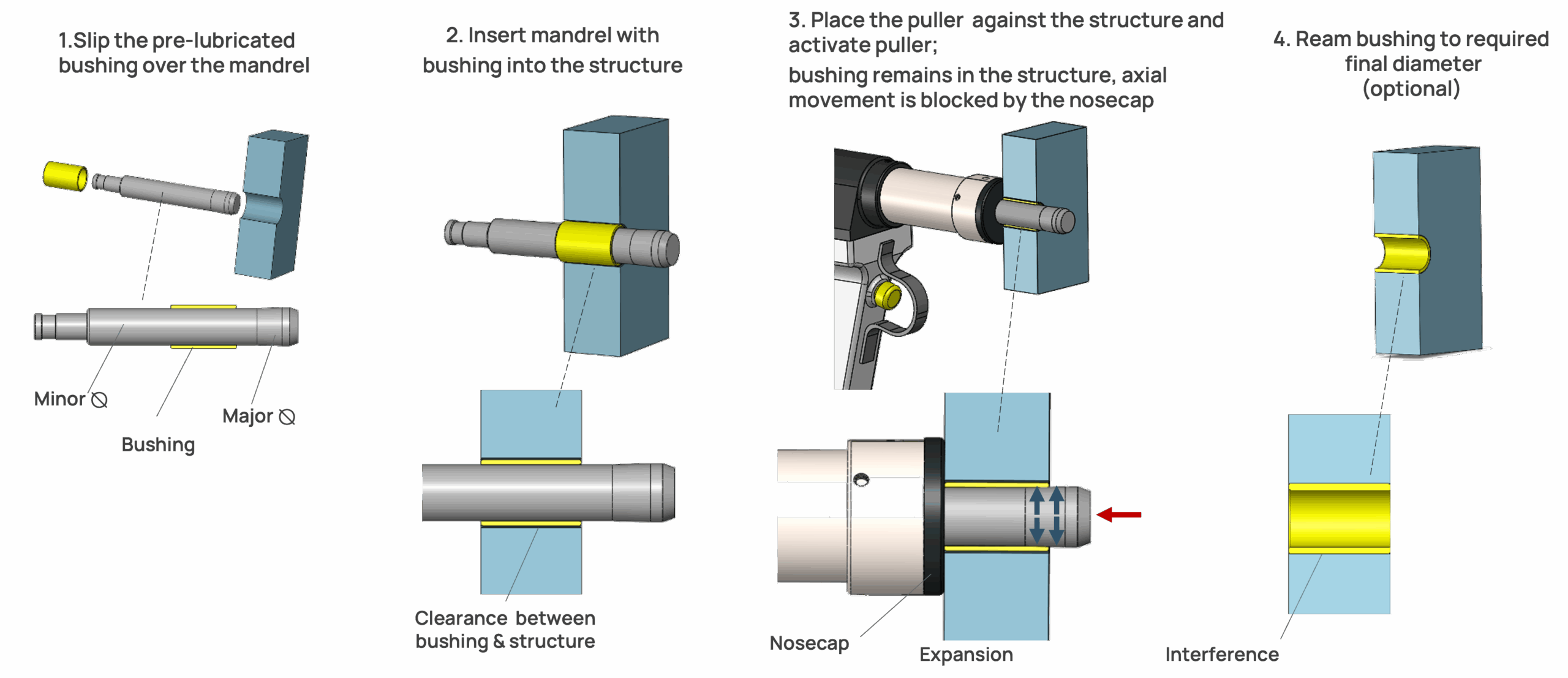 1.Slip the pre-lubricated bushing over the mandrel

Minor ⦰

Bushing

Major ⦰

2. Insert mandrel with bushing into the structure

Clearance between bushing & structure

3. Place the puller against the structure and activate puller;
bushing remains in the structure, axial movement is blocked by the nosecap

Nosecap

Expansion

4. Ream bushing to required final diameter (optional)

Interference