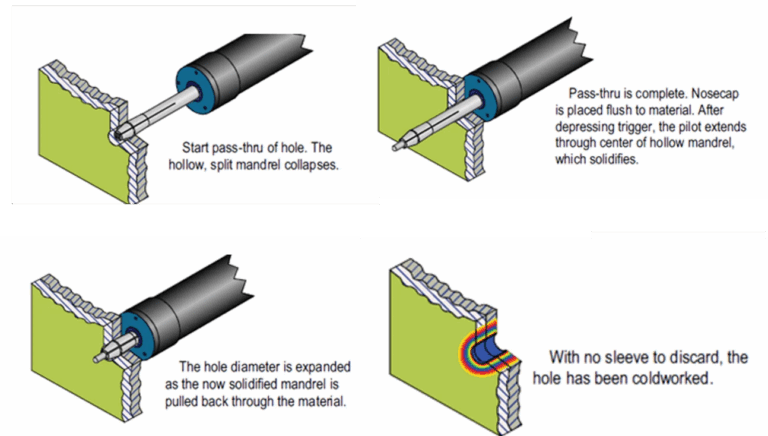 Start pass-thru of hole. The hollow, split mandrel collapses.

Pass-thru is complete. Nosecap is placed flush to material. After depressing trigger, the pilot extends through center of hollow mandrel, which solidifies.

The hole diameter is expanded as the now solidified mandrel is pulled back through the material.

With no sleeve to discard, the hole has been coldworked.